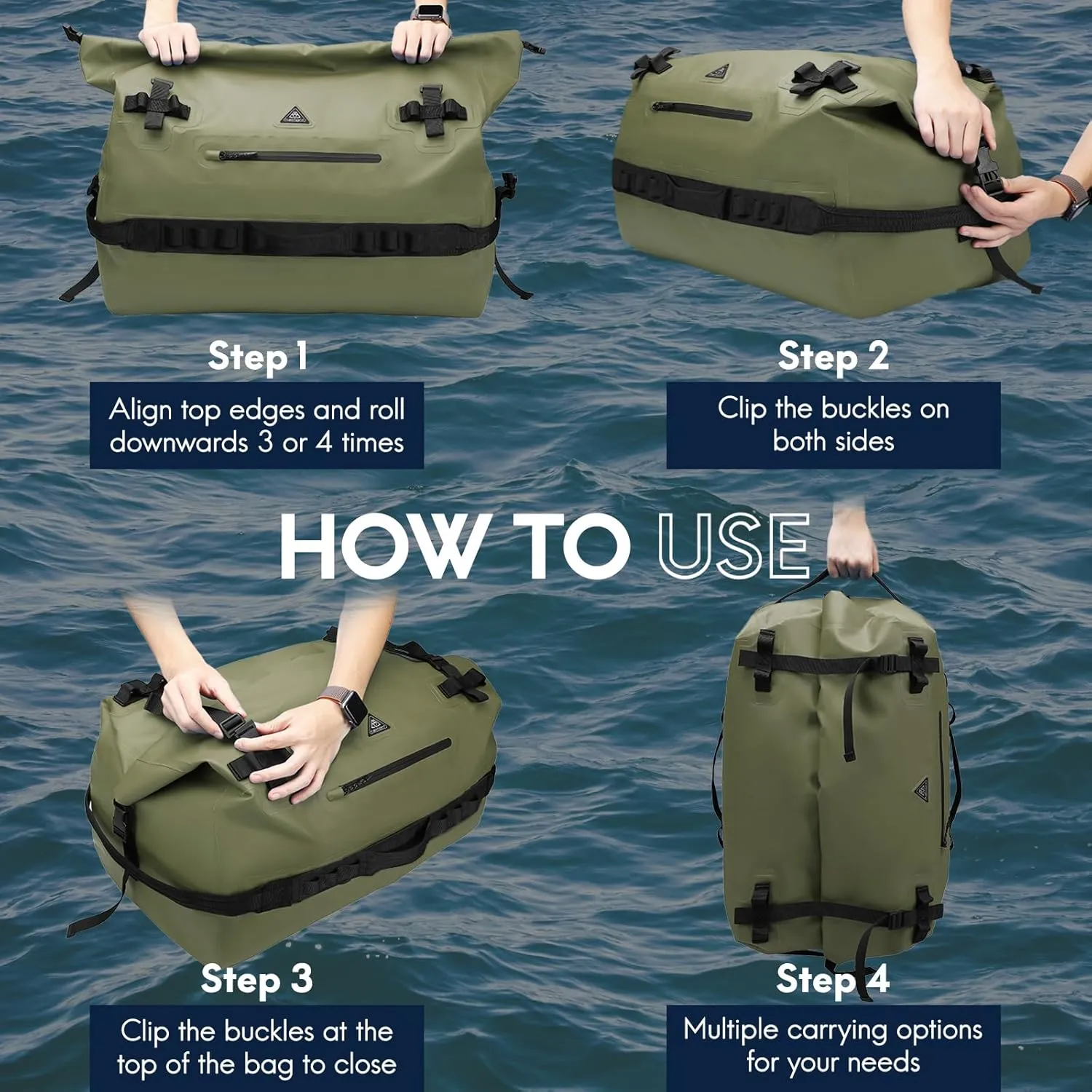 Step 1

Align top edges and roll downwards 3 or 4 times

Step 2

Clip the buckles on both sides

HOW TO USE

Step 3

Clip the buckles at the top of the bag to close

Step 4

Multiple carrying options for your needs